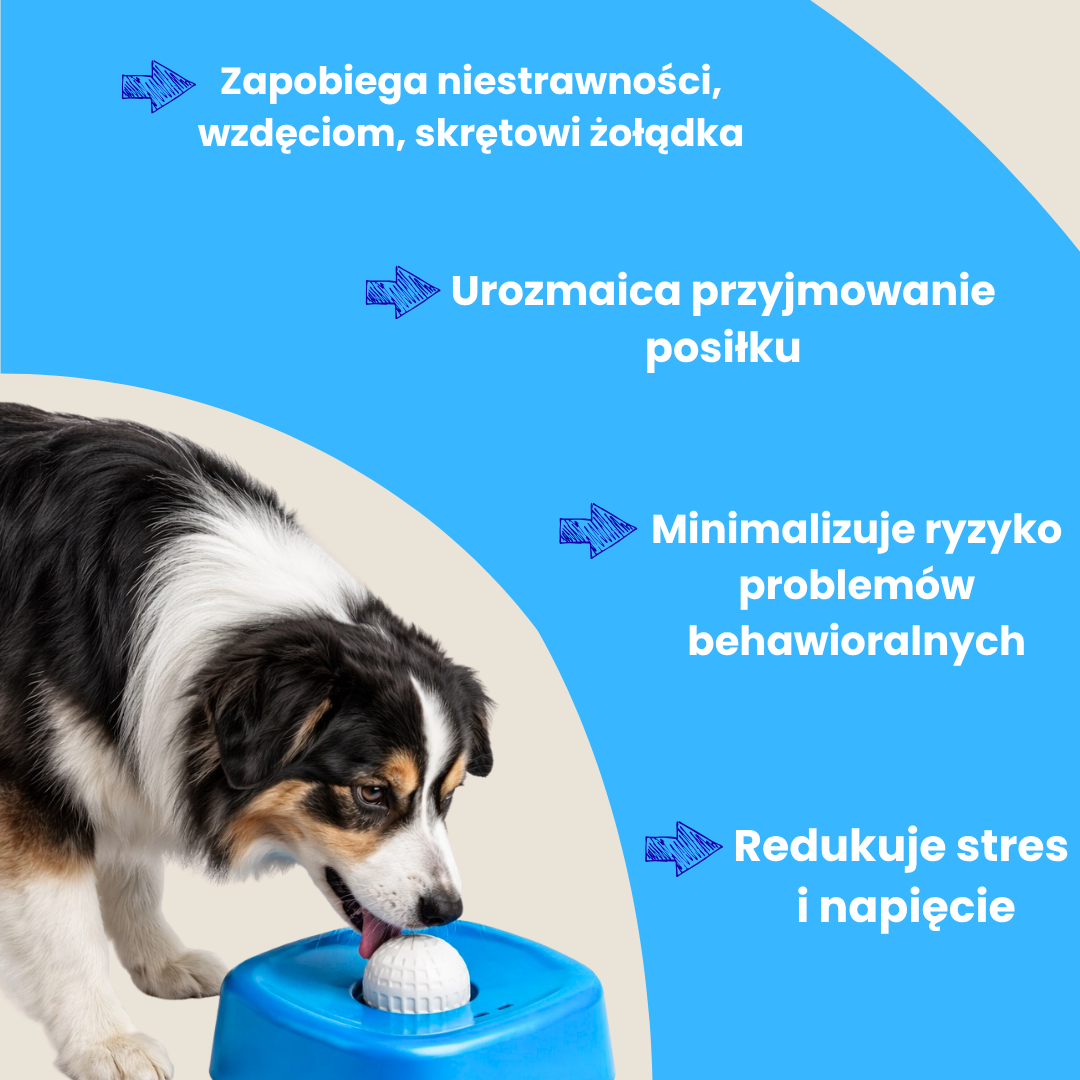 Zapobiega niestrawności, wzdęciom, skrętowi żołądka

Urozmaica przyjmowanie posiłku

Minimalizuje ryzyko problemów behawioralnych

Redukuje stres i napięcie